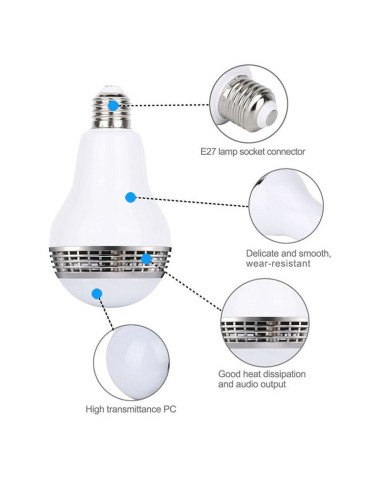 E27 lamp socket connector

Delicate and smooth, wear-resistant

Good heat dissipation and audio output

High transmittance PC