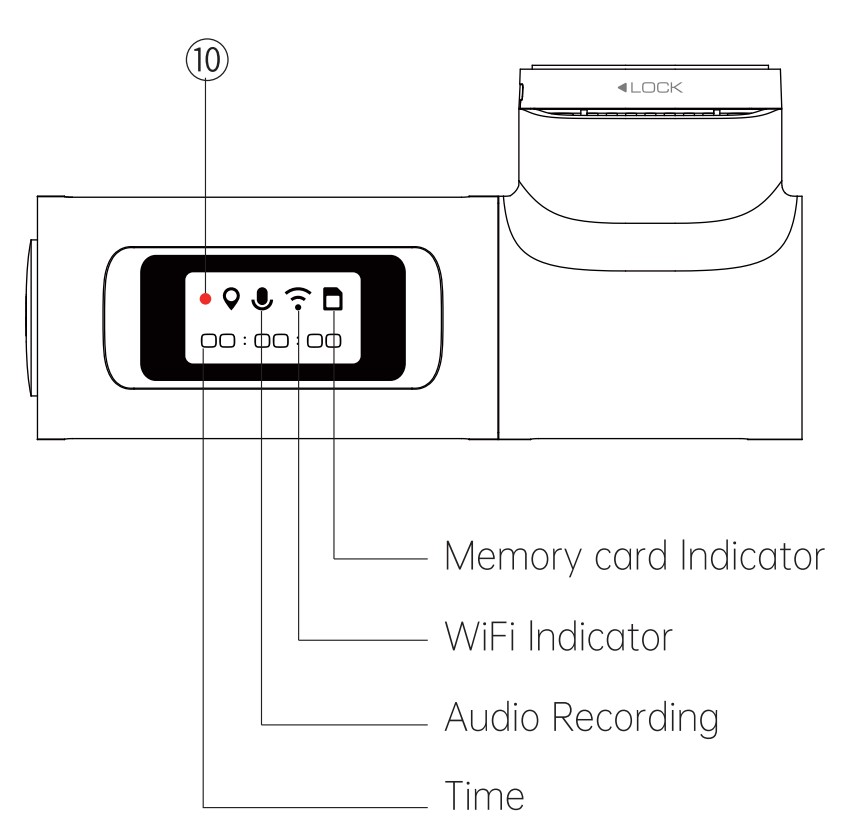 ⑩

LOCK

00 : 00 : 00

Memory card Indicator

WiFi Indicator

Audio Recording

Time